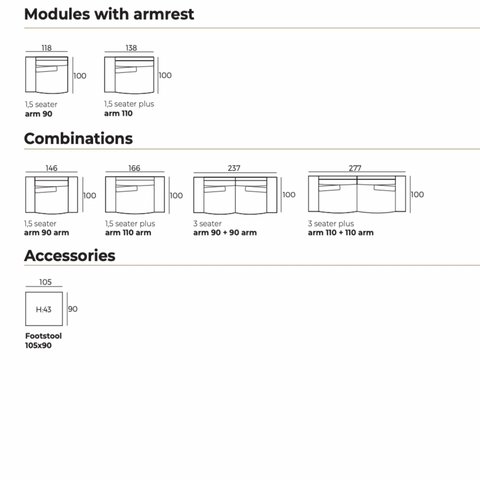 Modules with armrest

118
100
1,5 seater
arm 90

138
100
1,5 seater plus
arm 110

Combinations

146
100
1,5 seater
arm 90 arm

166
100
1,5 seater plus
arm 110 arm

237
100
3 seater
arm 90 + 90 arm

277
100
3 seater plus
arm 110 + 110 arm

Accessories

105
H:43
90
Footstool
105x90