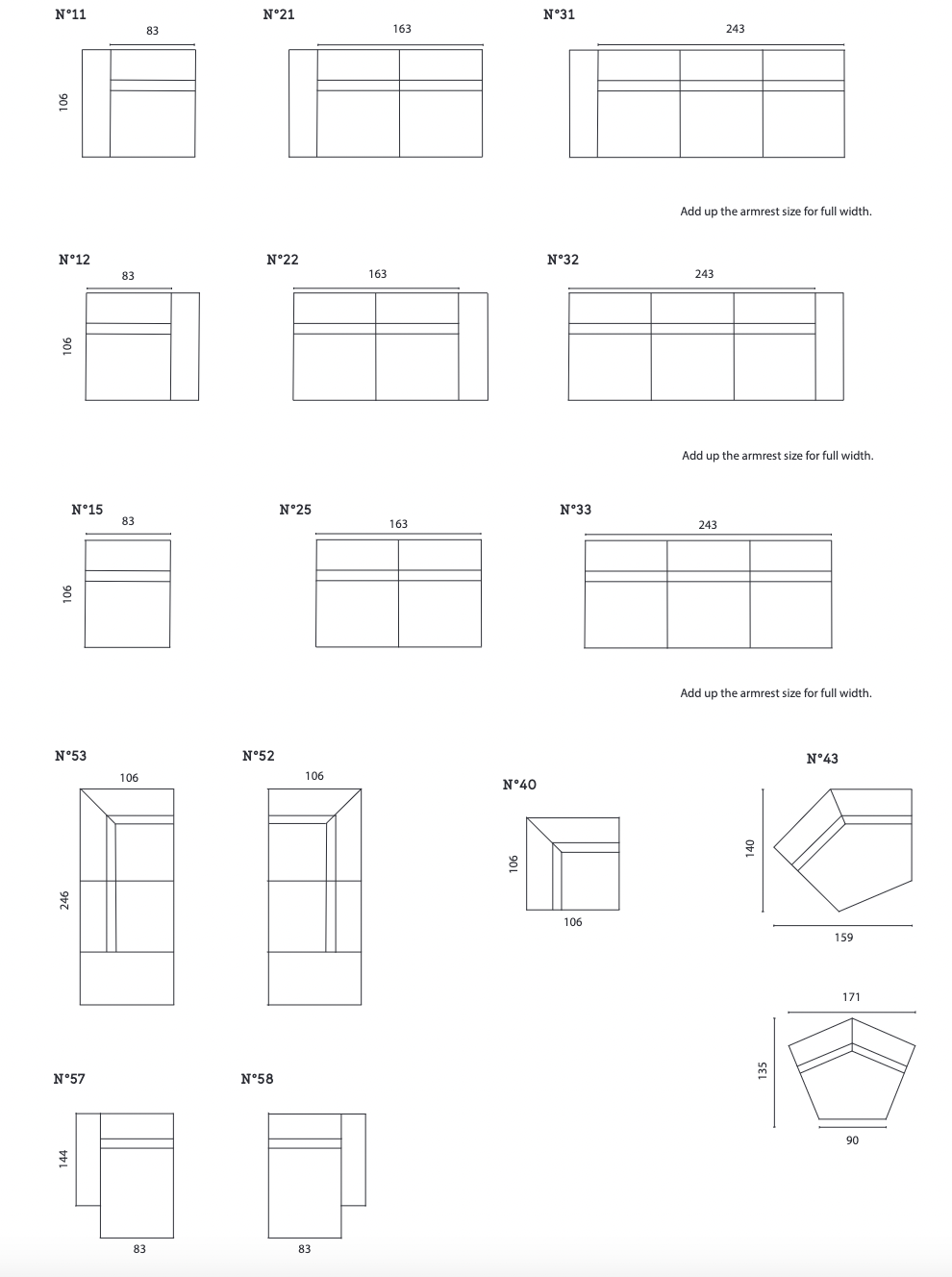 N°11
83
106

N°21
163

N°31
243

Add up the armrest size for full width.

N°12
83
106

N°22
163

N°32
243

Add up the armrest size for full width.

N°15
83
106

N°25
163

N°33
243

Add up the armrest size for full width.

N°53
106
246

N°52
106

N°40
106
106

N°43
140
159

171
135
90

N°57
144
83

N°58
83